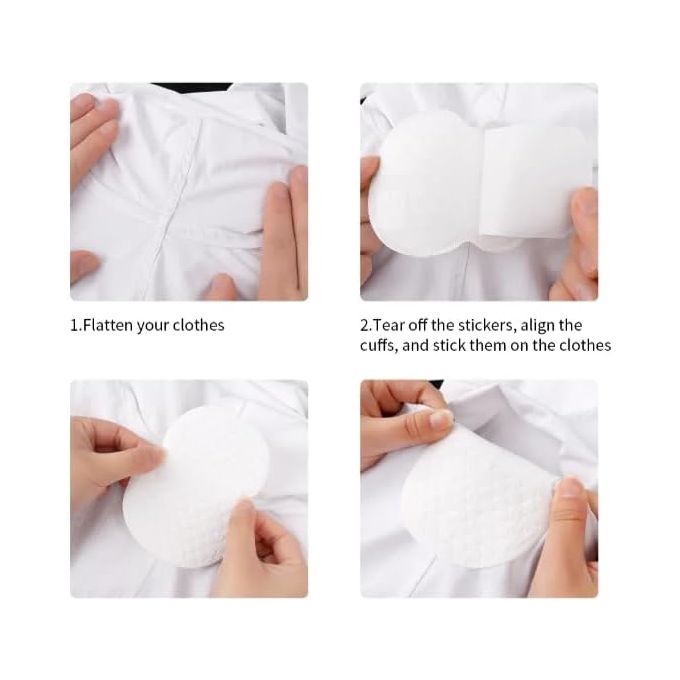 1.Flatten your clothes

2.Tear off the stickers, align the cuffs, and stick them on the clothes