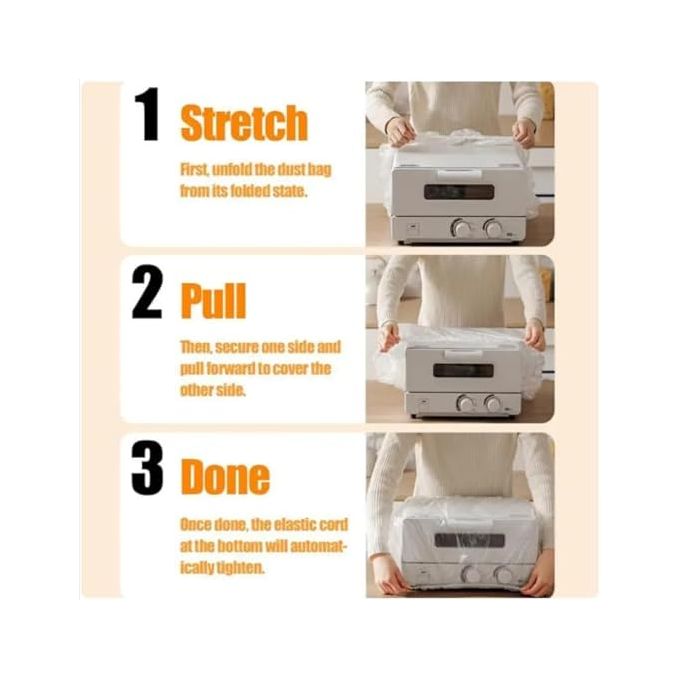 1 Stretch

First, unfold the dust bag from its folded state.

2 Pull

Then, secure one side and pull forward to cover the other side.

3 Done

Once done, the elastic cord at the bottom will automatically tighten.