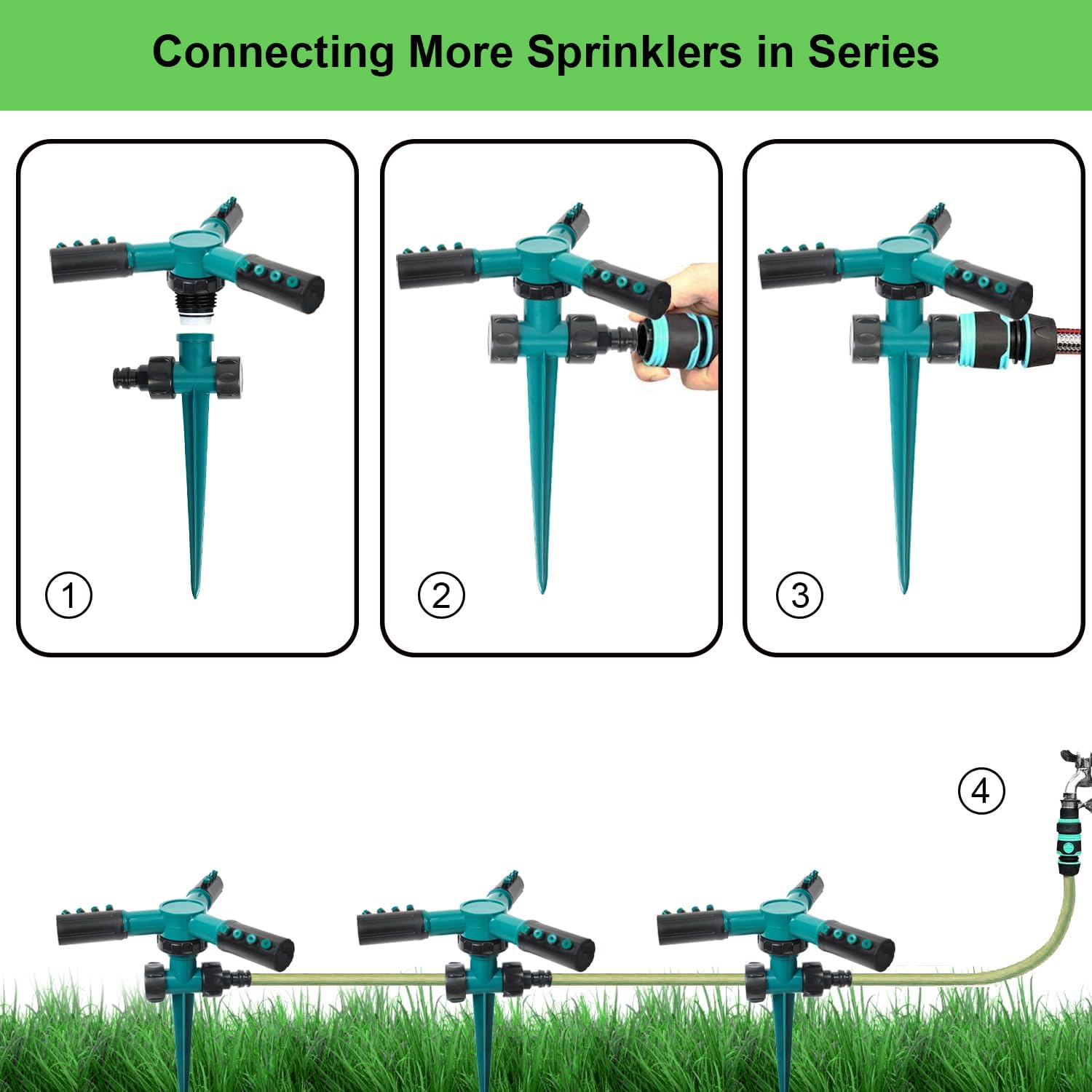 Connecting More Sprinklers in Series

①

②

③

④