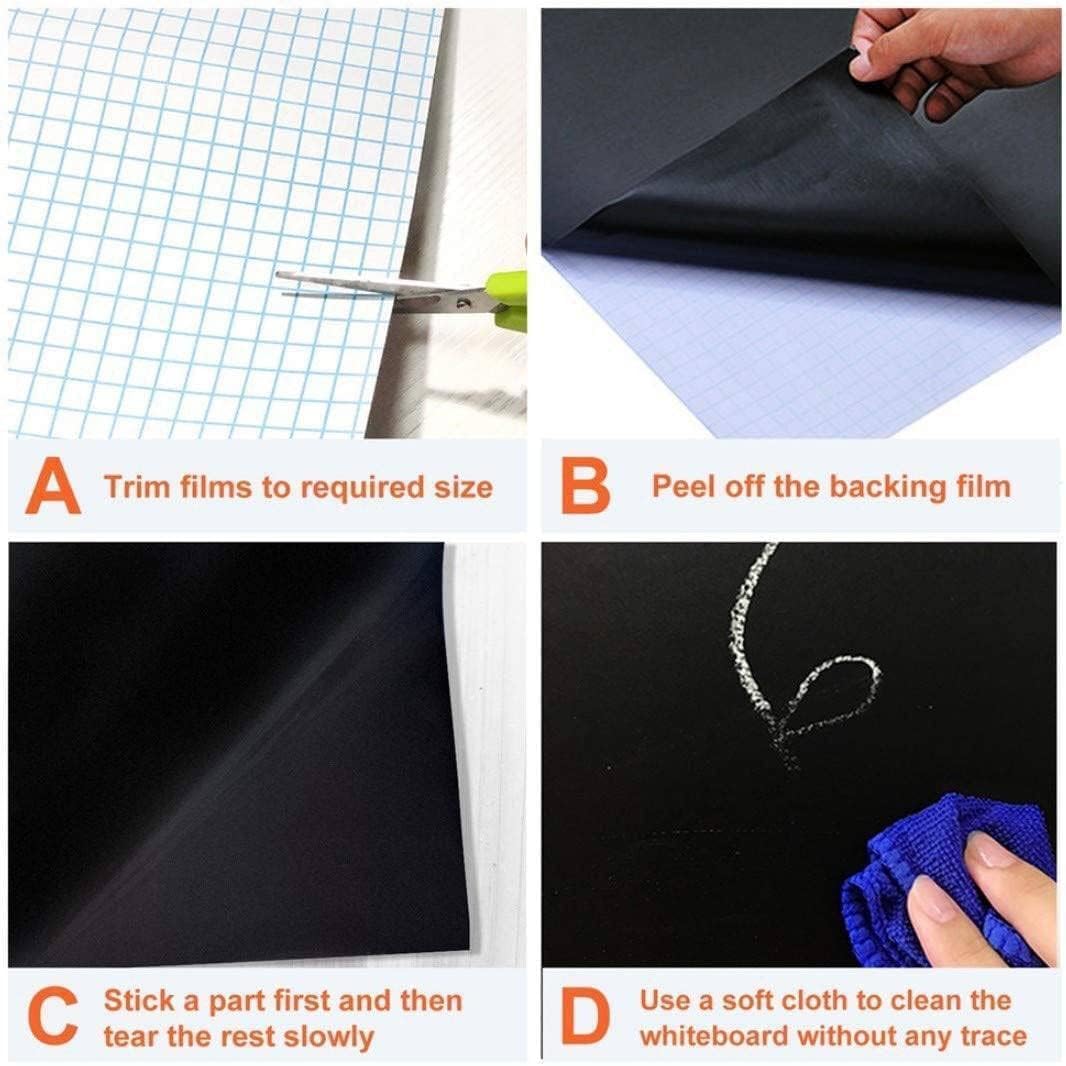 A Trim films to required size

B Peel off the backing film

C Stick a part first and then tear the rest slowly

D Use a soft cloth to clean the whiteboard without any trace