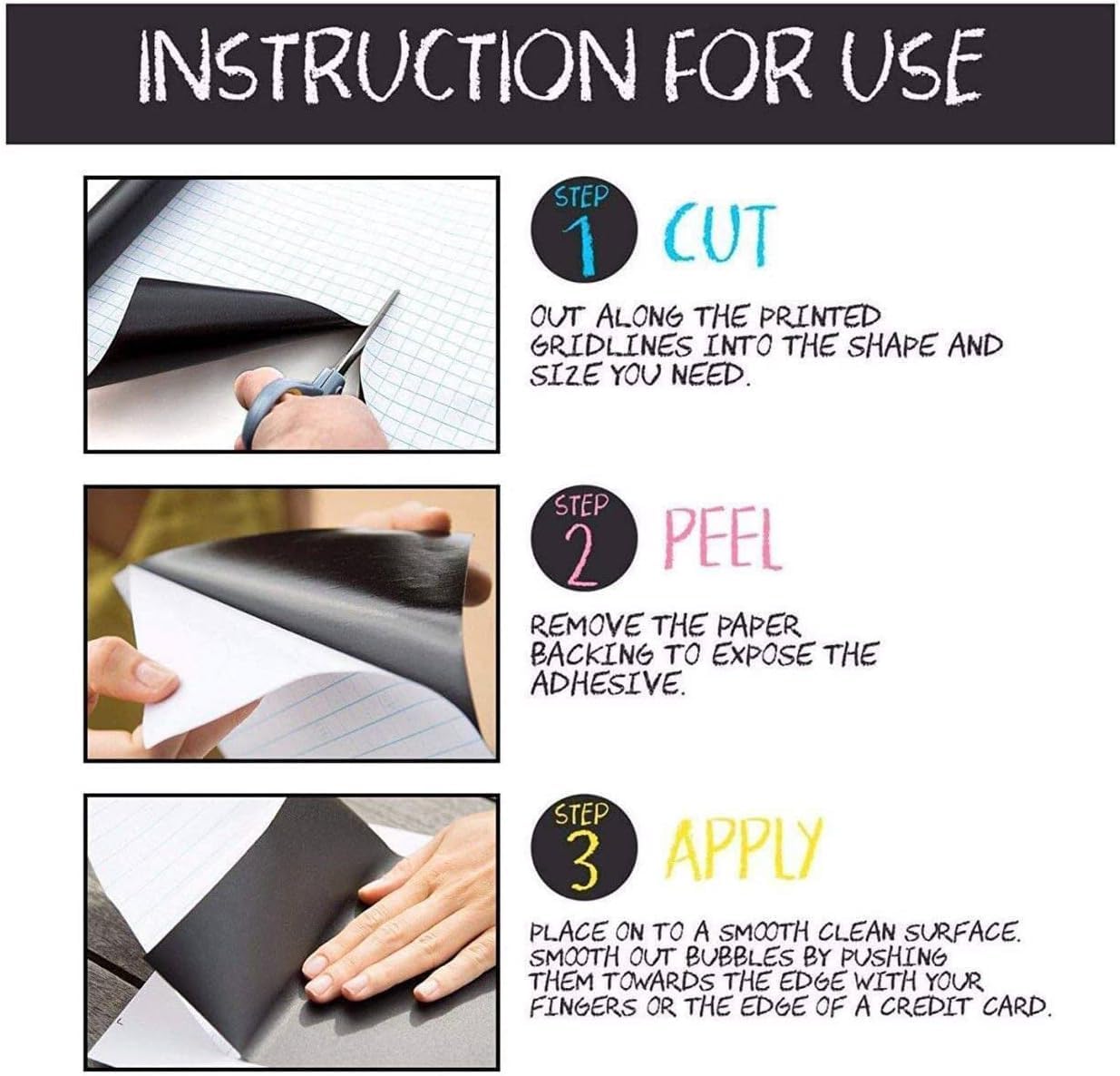 INSTRUCTION FOR USE

STEP 1 CUT

OUT ALONG THE PRINTED GRIDLINES INTO THE SHAPE AND SIZE YOU NEED.

STEP 2 PEEL

REMOVE THE PAPER BACKING TO EXPOSE THE ADHESIVE.

STEP 3 APPLY

PLACE ON TO A SMOOTH CLEAN SURFACE. SMOOTH OUT BUBBLES BY PUSHING THEM TOWARDS THE EDGE WITH YOUR FINGERS OR THE EDGE OF A CREDIT CARD.