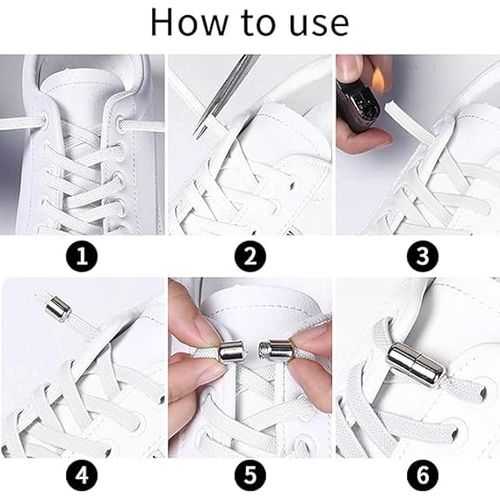 How to use

1

2

3

4

5

6