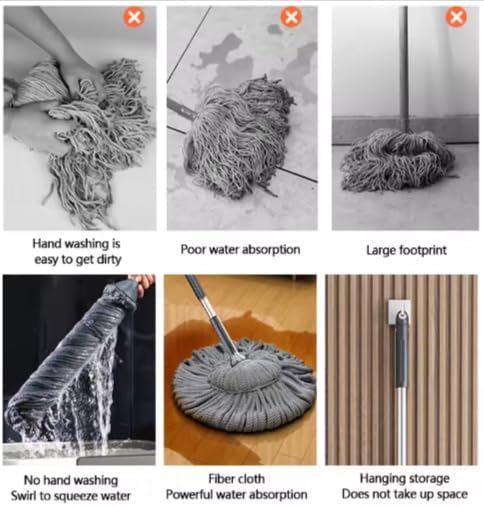 Hand washing is easy to get dirty

Poor water absorption

Large footprint

No hand washing
Swirl to squeeze water

Fiber cloth
Powerful water absorption

Hanging storage
Does not take up space