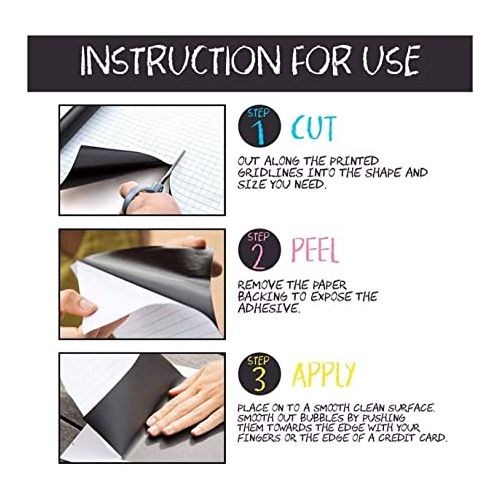 INSTRUCTION FOR USE

STEP 1 CUT

OUT ALONG THE PRINTED GRIDLINES INTO THE SHAPE AND SIZE YOU NEED.

STEP 2 PEEL

REMOVE THE PAPER BACKING TO EXPOSE THE ADHESIVE.

STEP 3 APPLY

PLACE ON TO A SMOOTH CLEAN SURFACE. SMOOTH OUT BUBBLES BY PUSHING THEM TOWARDS THE EDGE WITH YOUR FINGERS OR THE EDGE OF A CREDIT CARD.