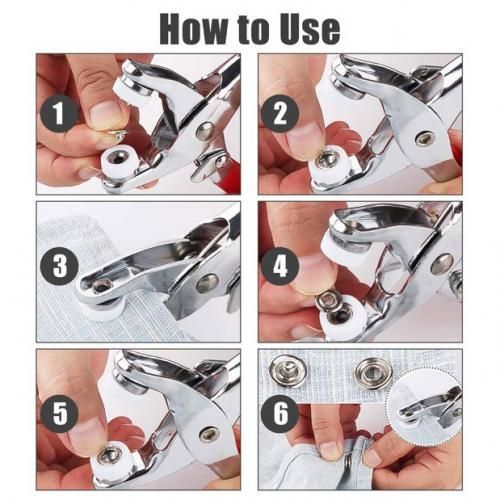 How to Use

1

2

3

4

5

6