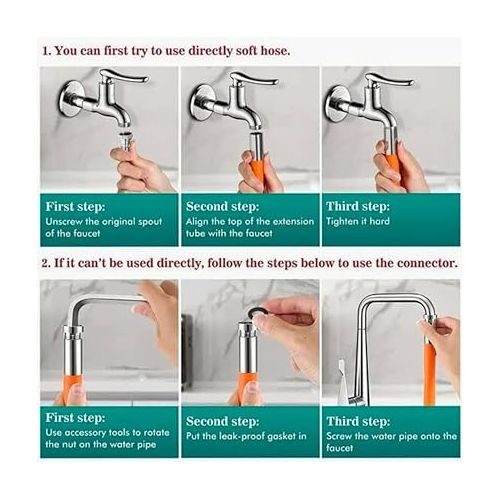 1. You can first try to use directly soft hose.

First step:
Unscrew the original spout of the faucet

Second step:
Align the top of the extension tube with the faucet

Third step:
Tighten it hard

2. If it can't be used directly, follow the steps below to use the connector.

First step:
Use accessory tools to rotate the nut on the water pipe

Second step:
Put the leak-proof gasket in

Third step:
Screw the water pipe onto the faucet