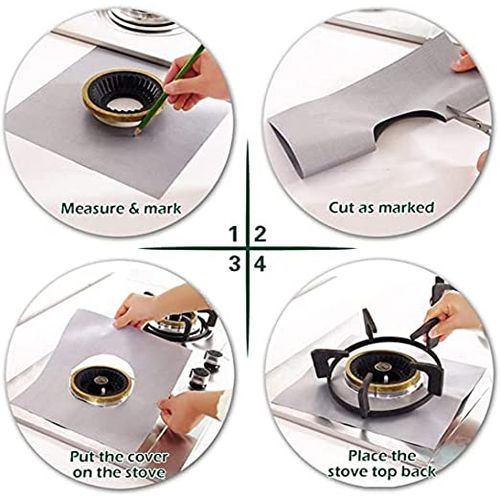 Measure & mark

Cut as marked

1 2
3 4

Put the cover on the stove

Place the stove top back