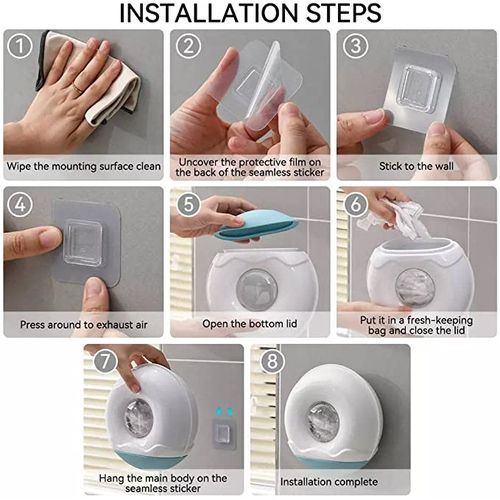 INSTALLATION STEPS

1
Wipe the mounting surface clean

2
Uncover the protective film on the back of the seamless sticker

3
Stick to the wall

4
Press around to exhaust air

5
Open the bottom lid

6
Put it in a fresh-keeping bag and close the lid

7
Hang the main body on the seamless sticker

8
Installation complete